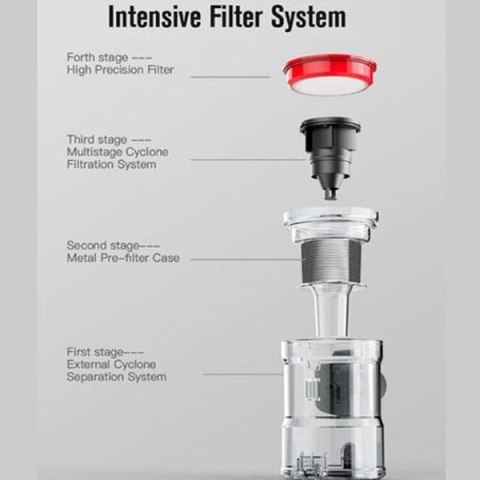 Intensive Filter System

Forth stage ---
High Precision Filter

Third stage ---
Multistage Cyclone
Filtration System

Second stage---
Metal Pre-filter Case

First stage---
External Cyclone
Separation System